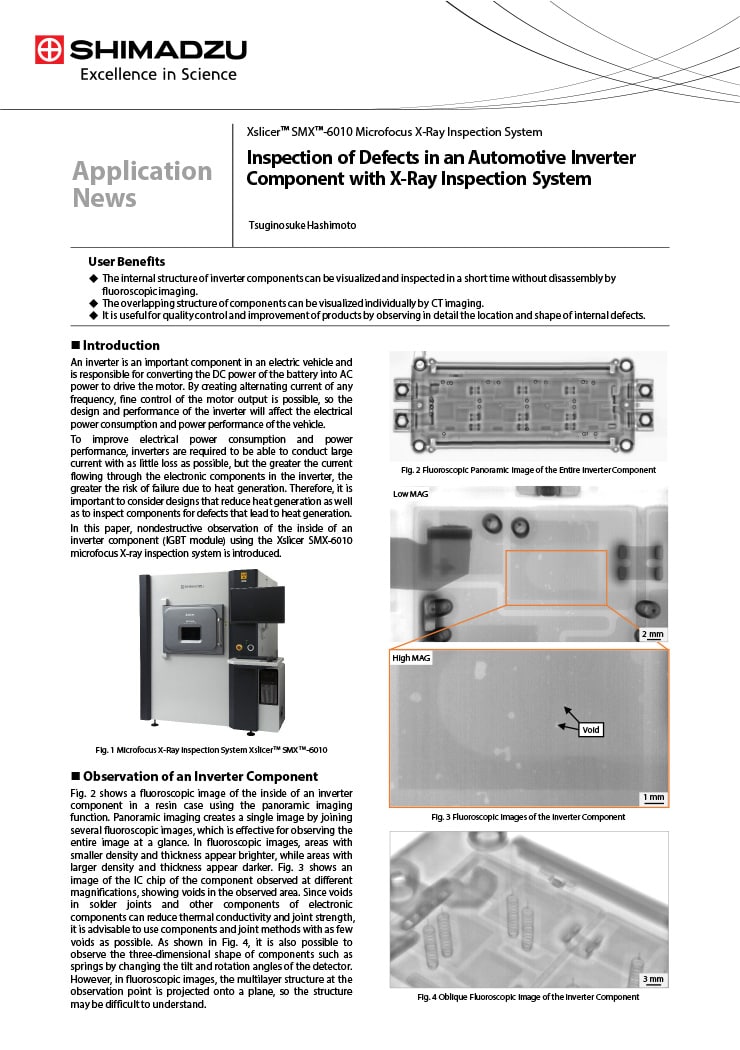 SHIMADZU
Excellence in Science

Application News

Xslicer™ SMX™-6010 Microfocus X-Ray Inspection System

Inspection of Defects in an Automotive Inverter Component with X-Ray Inspection System

Tsuginosuke Hashimoto

User Benefits
◆ The internal structure of inverter components can be visualized and inspected in a short time without disassembly by fluoroscopic imaging.
◆ The overlapping structure of components can be visualized individually by CT imaging.
◆ It is useful for quality control and improvement of products by observing in detail the location and shape of internal defects.

■ Introduction
An inverter is an important component in an electric vehicle and is responsible for converting the DC power of the battery into AC power to drive the motor. By creating alternating current of any frequency, fine control of the motor output is possible, so the design and performance of the inverter will affect the electrical power consumption and power performance of the vehicle.
To improve electrical power consumption and power performance, inverters are required to be able to conduct large current with as little loss as possible, but the greater the current flowing through the electronic components in the inverter, the greater the risk of failure due to heat generation. Therefore, it is important to consider designs that reduce heat generation as well as to inspect components for defects that lead to heat generation.
In this paper, nondestructive observation of the inside of an inverter component (IGBT module) using the Xslicer SMX-6010 microfocus X-ray inspection system is introduced.

Fig. 1 Microfocus X-Ray Inspection System Xslicer™ SMX™-6010

■ Observation of an Inverter Component
Fig. 2 shows a fluoroscopic image of the inside of an inverter component in a resin case using the panoramic imaging function. Panoramic imaging creates a single image by joining several fluoroscopic images, which is effective for observing the entire image at a glance. In fluoroscopic images, areas with smaller density and thickness appear brighter, while areas with larger density and thickness appear darker. Fig. 3 shows an image of the IC chip of the component observed at different magnifications, showing voids in the observed area. Since voids in solder joints and other components of electronic components can reduce thermal conductivity and joint strength, it is advisable to use components and joint methods with as few voids as possible. As shown in Fig. 4, it is also possible to observe the three-dimensional shape of components such as springs by changing the tilt and rotation angles of the detector. However, in fluoroscopic images, the multilayer structure at the observation point is projected onto a plane, so the structure may be difficult to understand.

Fig. 2 Fluoroscopic Panoramic Image of the Entire Inverter Component

Low MAG
2 mm
High MAG
Void
1 mm
Fig. 3 Fluoroscopic Images of the Inverter Component

3 mm
Fig. 4 Oblique Fluoroscopic Image of the Inverter Component