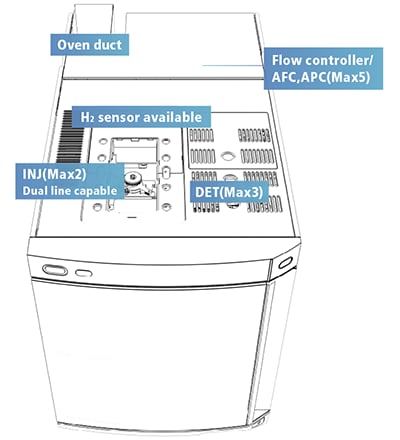 Oven duct

Flow controller/ AFC,APC(Max5)

$H_2$ sensor available

INJ(Max2)
Dual line capable

DET(Max3)