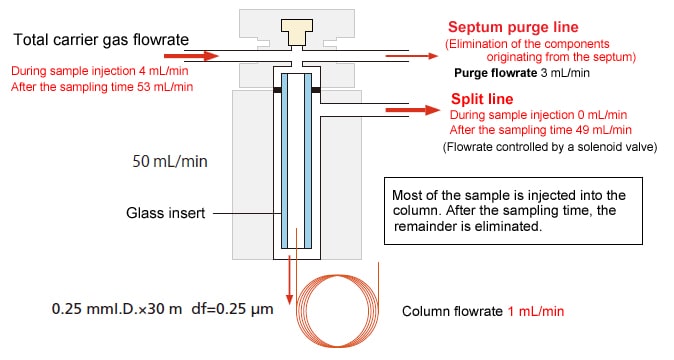 Total carrier gas flowrate

During sample injection 4 mL/min
After the sampling time 53 mL/min

Septum purge line
(Elimination of the components originating from the septum)
Purge flowrate 3 mL/min

Split line
During sample injection 0 mL/min
After the sampling time 49 mL/min
(Flowrate controlled by a solenoid valve)

50 mL/min

Glass insert

Most of the sample is injected into the column. After the sampling time, the remainder is eliminated.

0.25 mmI.D.×30 m df=0.25 μm

Column flowrate 1 mL/min