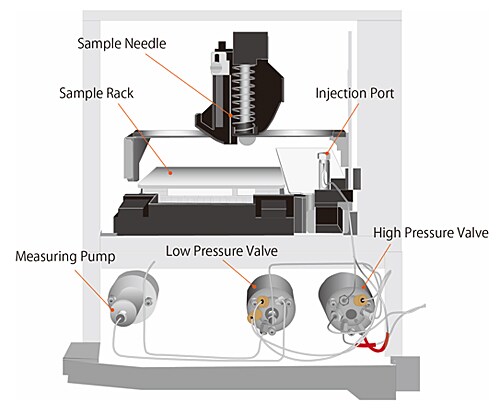 Sample Needle
Sample Rack
Injection Port
High Pressure Valve
Measuring Pump
Low Pressure Valve