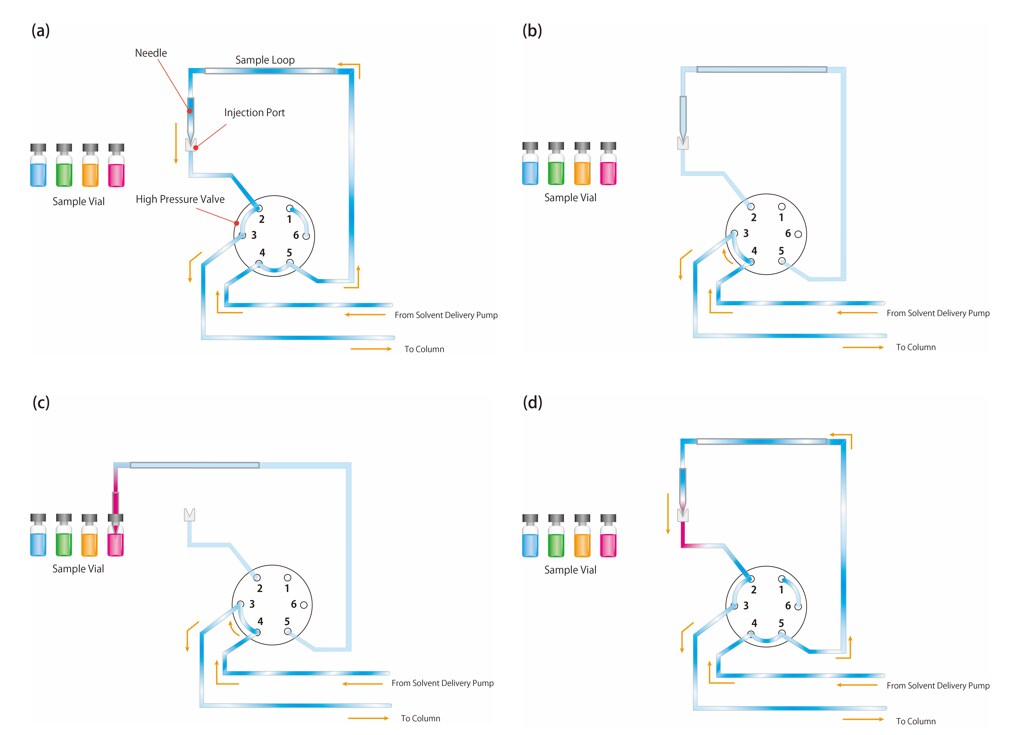 (a)

Needle

Sample Loop

Injection Port

Sample Vial

High Pressure Valve

2 1
3 6
4 5

From Solvent Delivery Pump

To Column

(b)

Sample Vial

2 1
3 6
4 5

From Solvent Delivery Pump

To Column

(c)

Sample Vial

2 1
3 6
4 5

From Solvent Delivery Pump

To Column

(d)

Sample Vial

2 1
3 6
4 5

From Solvent Delivery Pump

To Column