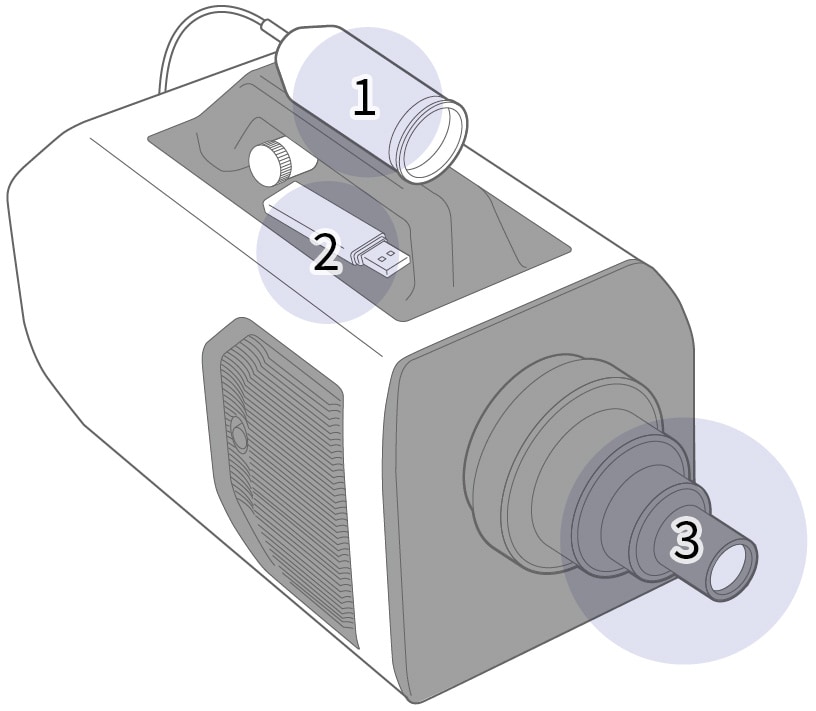 1
2
3