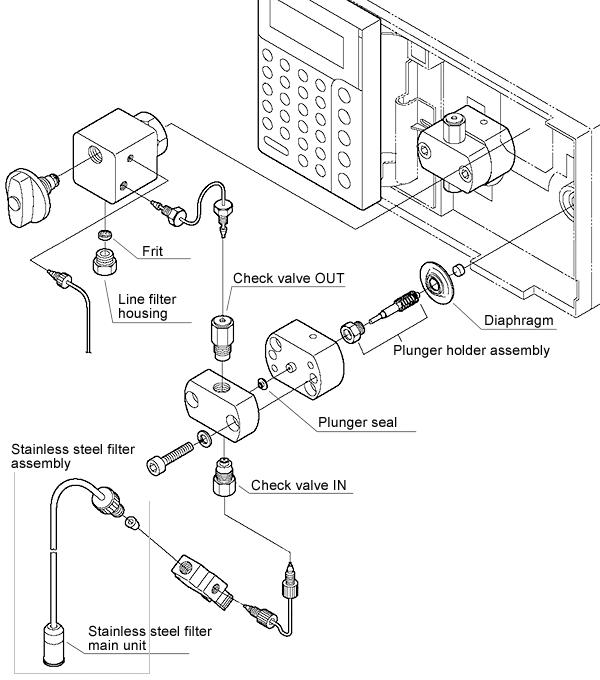 Frit

Line filter housing

Check valve OUT

Diaphragm

Plunger holder assembly

Plunger seal

Stainless steel filter assembly

Check valve IN

Stainless steel filter main unit