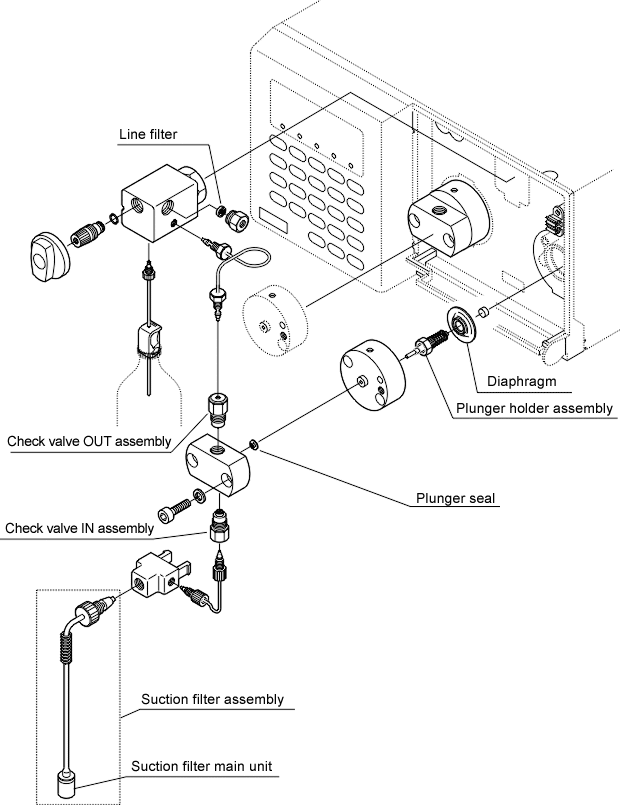 Line filter

Diaphragm

Plunger holder assembly

Check valve OUT assembly

Plunger seal

Check valve IN assembly

Suction filter assembly

Suction filter main unit