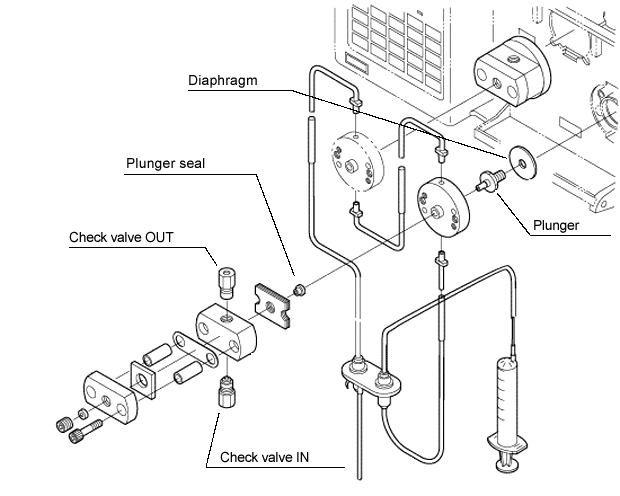 Diaphragm

Plunger seal

Check valve OUT

Plunger

Check valve IN