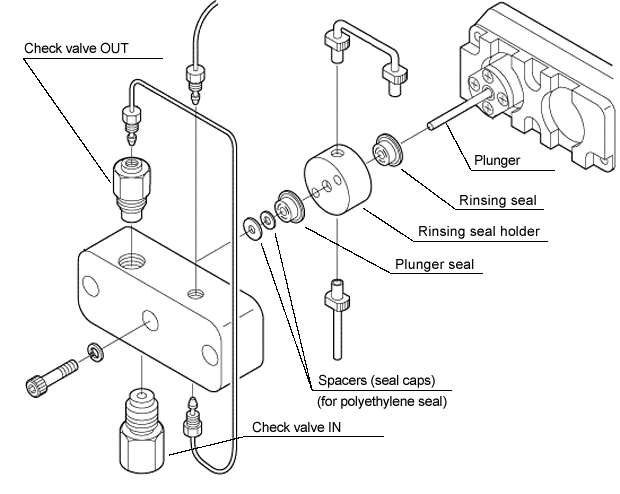 Check valve OUT

Plunger

Rinsing seal

Rinsing seal holder

Plunger seal

Spacers (seal caps)
(for polyethylene seal)

Check valve IN