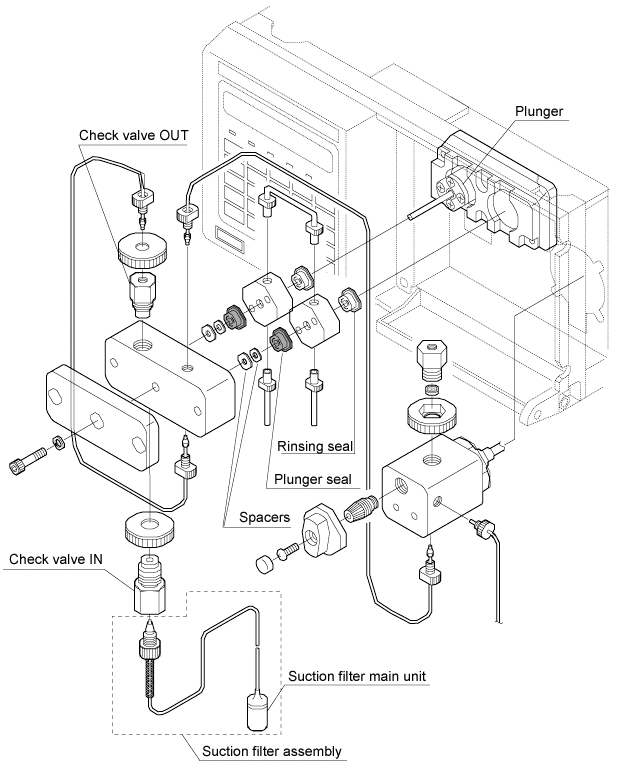 Plunger

Check valve OUT

Rinsing seal

Plunger seal

Spacers

Check valve IN

Suction filter main unit

Suction filter assembly