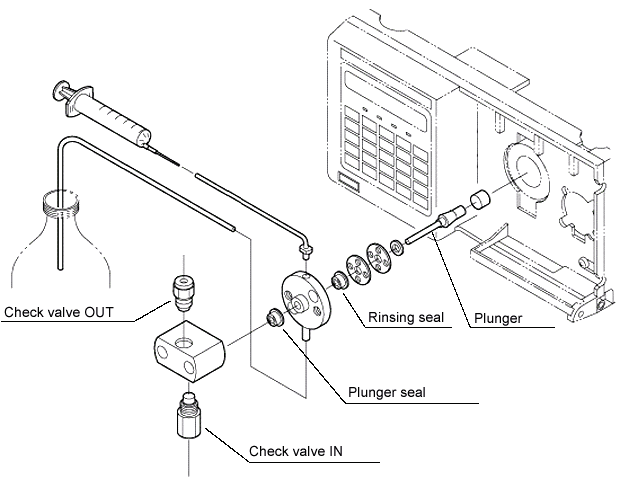 Check valve OUT

Rinsing seal

Plunger

Plunger seal

Check valve IN