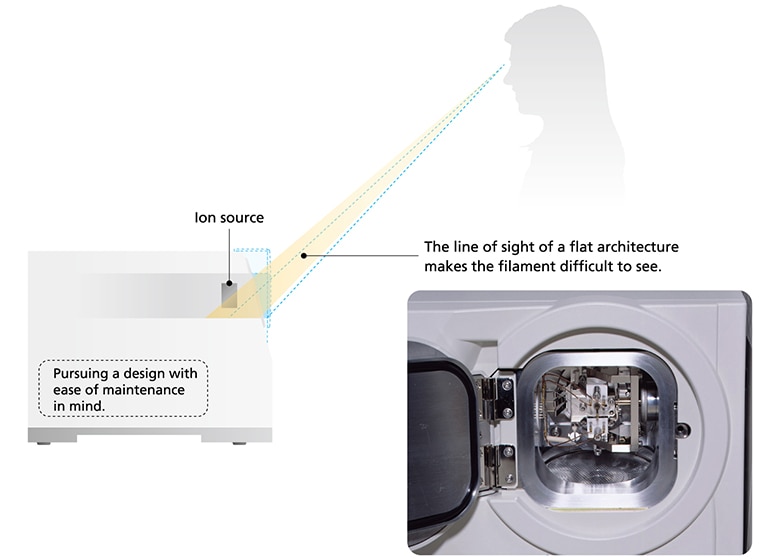 Ion source

The line of sight of a flat architecture makes the filament difficult to see.

Pursuing a design with ease of maintenance in mind.