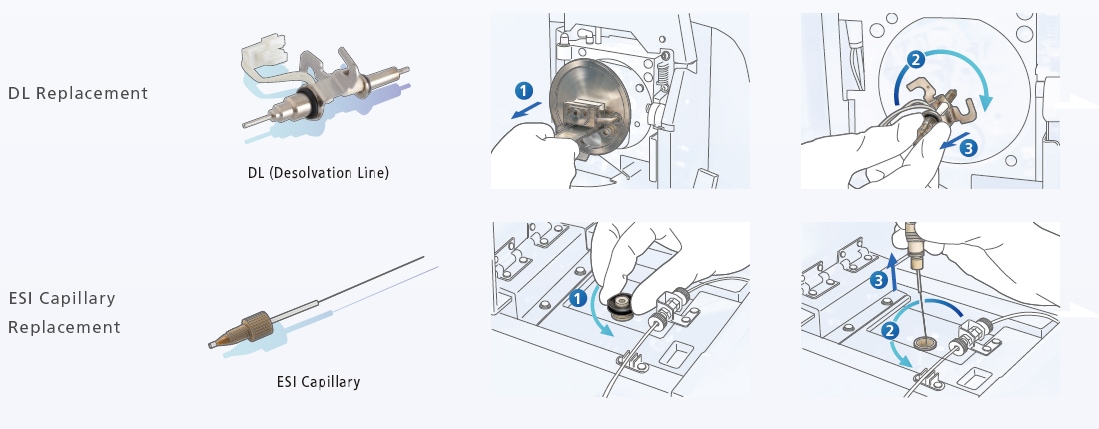 DL Replacement

DL (Desolvation Line)

1

2

3

ESI Capillary Replacement

ESI Capillary

1

3

2