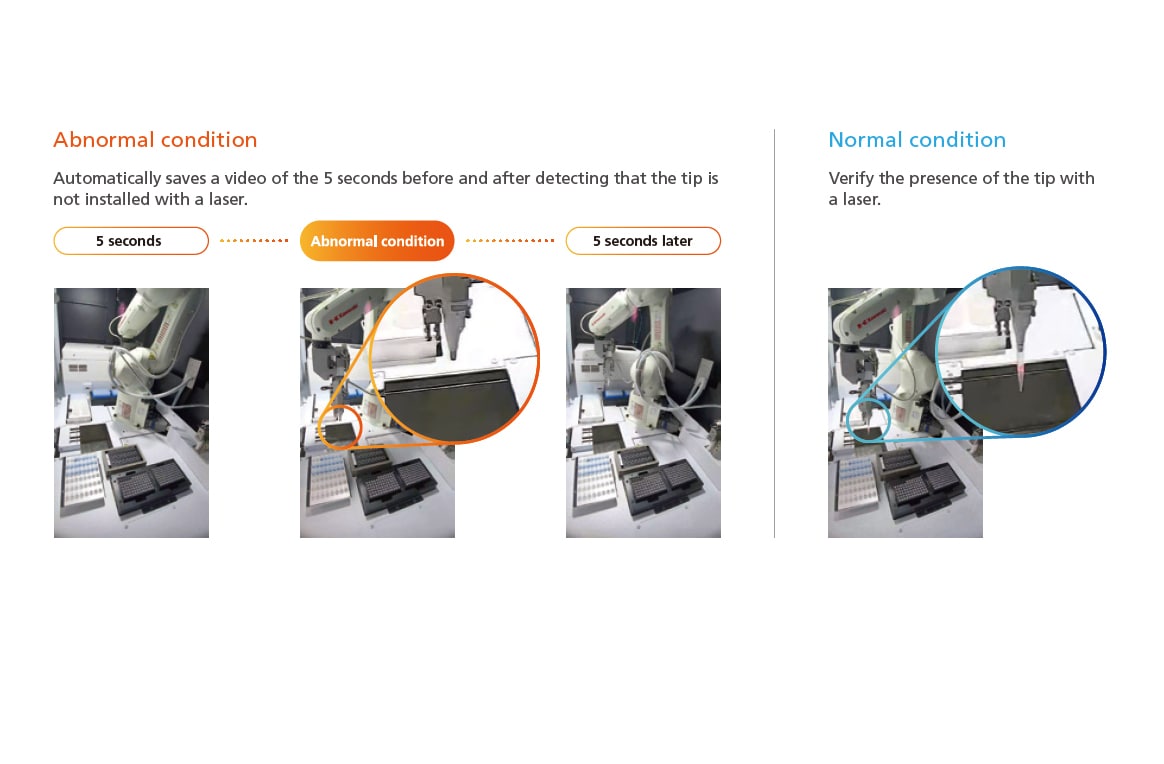 Abnormal condition

Automatically saves a video of the 5 seconds before and after detecting that the tip is not installed with a laser.

5 seconds

Abnormal condition

5 seconds later

Normal condition

Verify the presence of the tip with a laser.