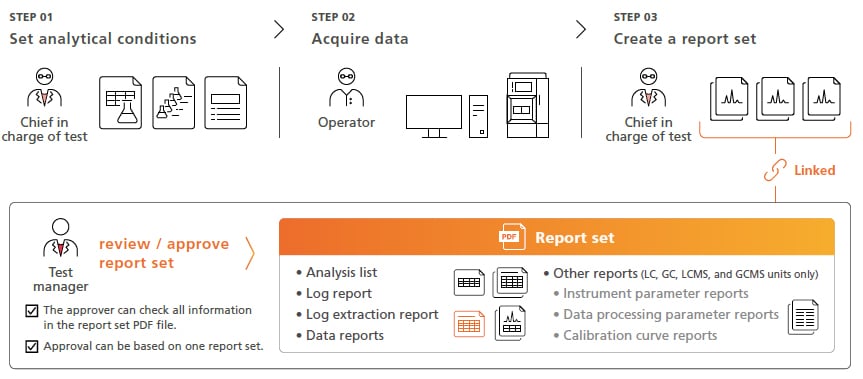 STEP 01
Set analytical conditions

Chief in charge of test

STEP 02
Acquire data

Operator

STEP 03
Create a report set

Chief in charge of test

Linked

Test manager

review / approve report set

☑ The approver can check all information in the report set PDF file.

☑ Approval can be based on one report set.

PDF Report set

• Analysis list
• Log report
• Log extraction report
• Data reports

• Other reports (LC, GC, LCMS, and GCMS units only)
• Instrument parameter reports
• Data processing parameter reports
• Calibration curve reports