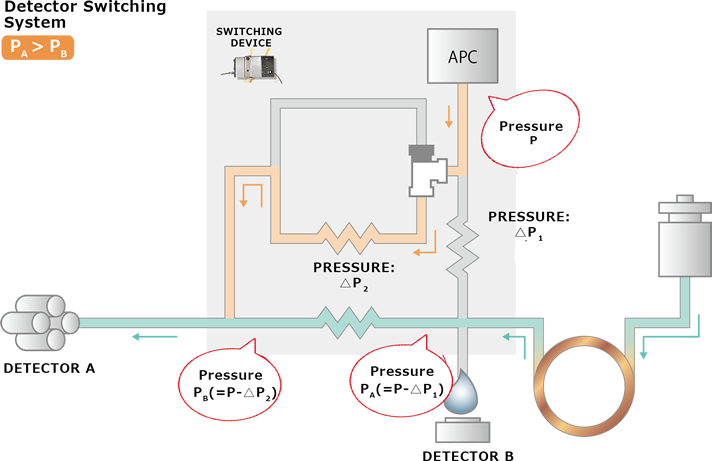 Detector Switching System

$P_A > P_B$

SWITCHING DEVICE

APC

Pressure
P

PRESSURE:
$\triangle P_1$

PRESSURE:
$\triangle P_2$

DETECTOR A

Pressure
$P_B(=P-\triangle P_2)$

Pressure
$P_A(=P-\triangle P_1)$

DETECTOR B