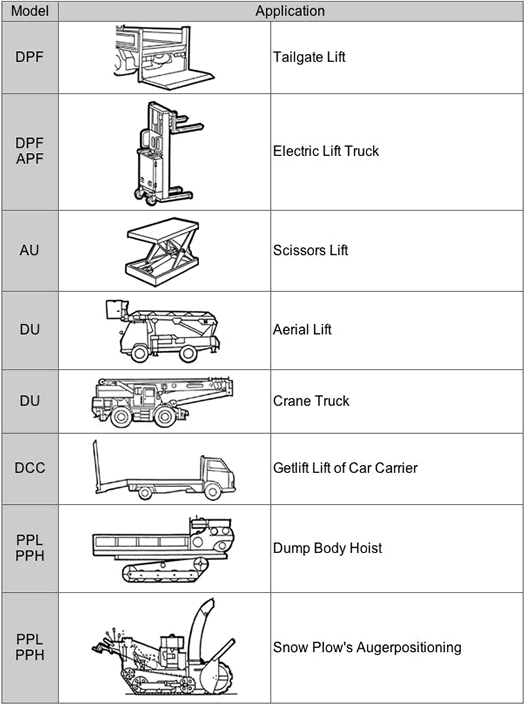 | Model | Application | |
|---|---|---|
| DPF | | Tailgate Lift |
| DPF APF | | Electric Lift Truck |
| AU | | Scissors Lift |
| DU | | Aerial Lift |
| DU | | Crane Truck |
| DCC | | Getlift Lift of Car Carrier |
| PPL PPH | | Dump Body Hoist |
| PPL PPH | | Snow Plow's Augerpositioning |