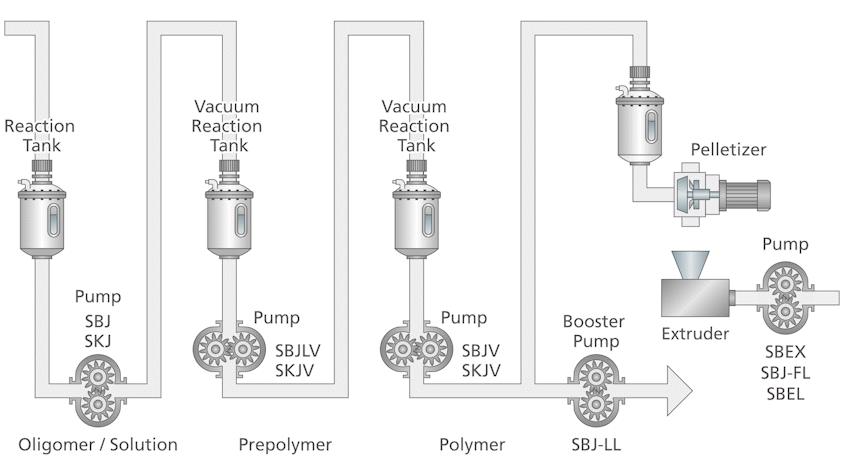 Reaction Tank

Pump
SBJ
SKJ

Oligomer / Solution

Vacuum Reaction Tank

Pump
SBJLV
SKJV

Prepolymer

Vacuum Reaction Tank

Pump
SBJV
SKJV

Polymer

Booster Pump

SBJ-LL

Pelletizer

Pump

Extruder

SBEX
SBJ-FL
SBEL